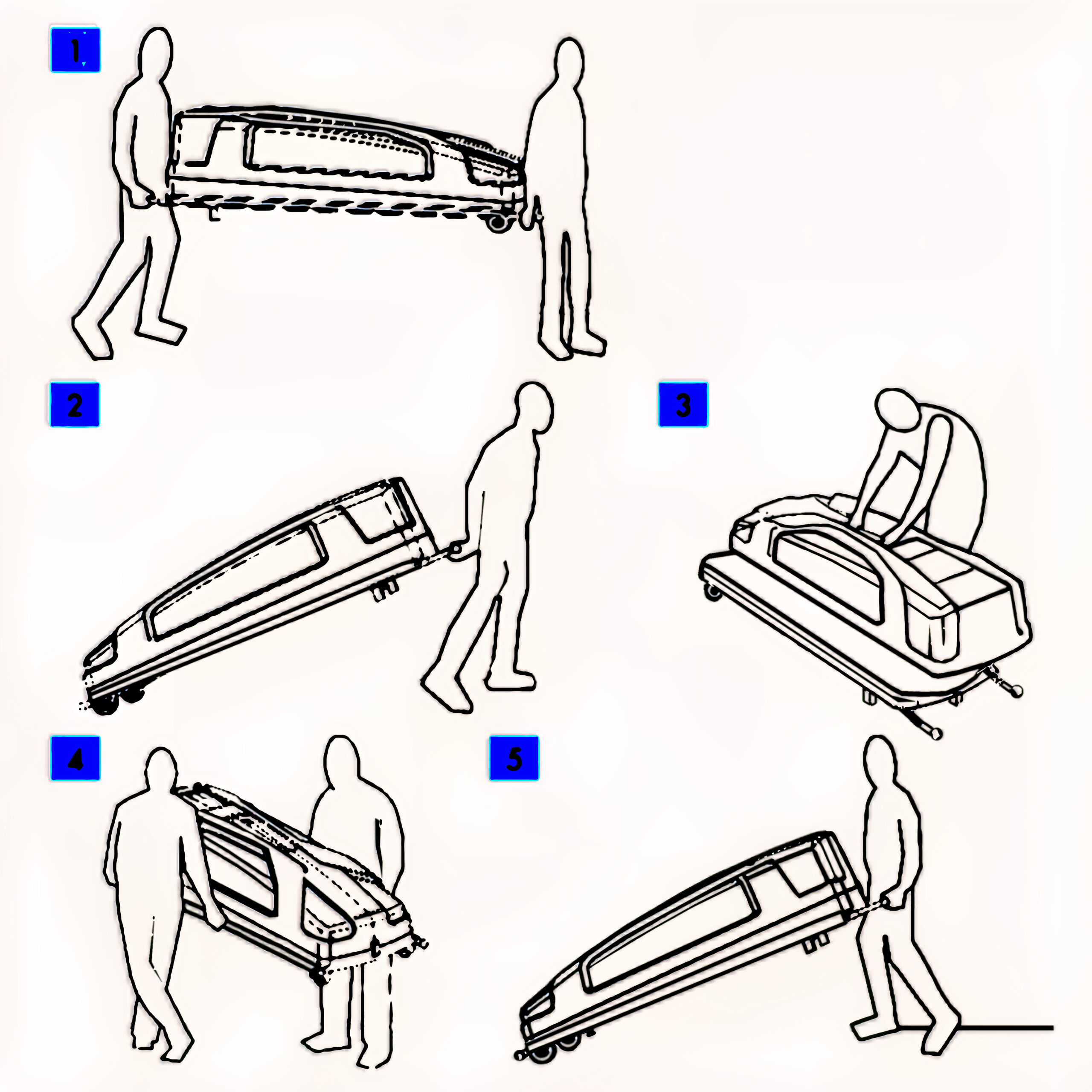 1

2

3

4

5